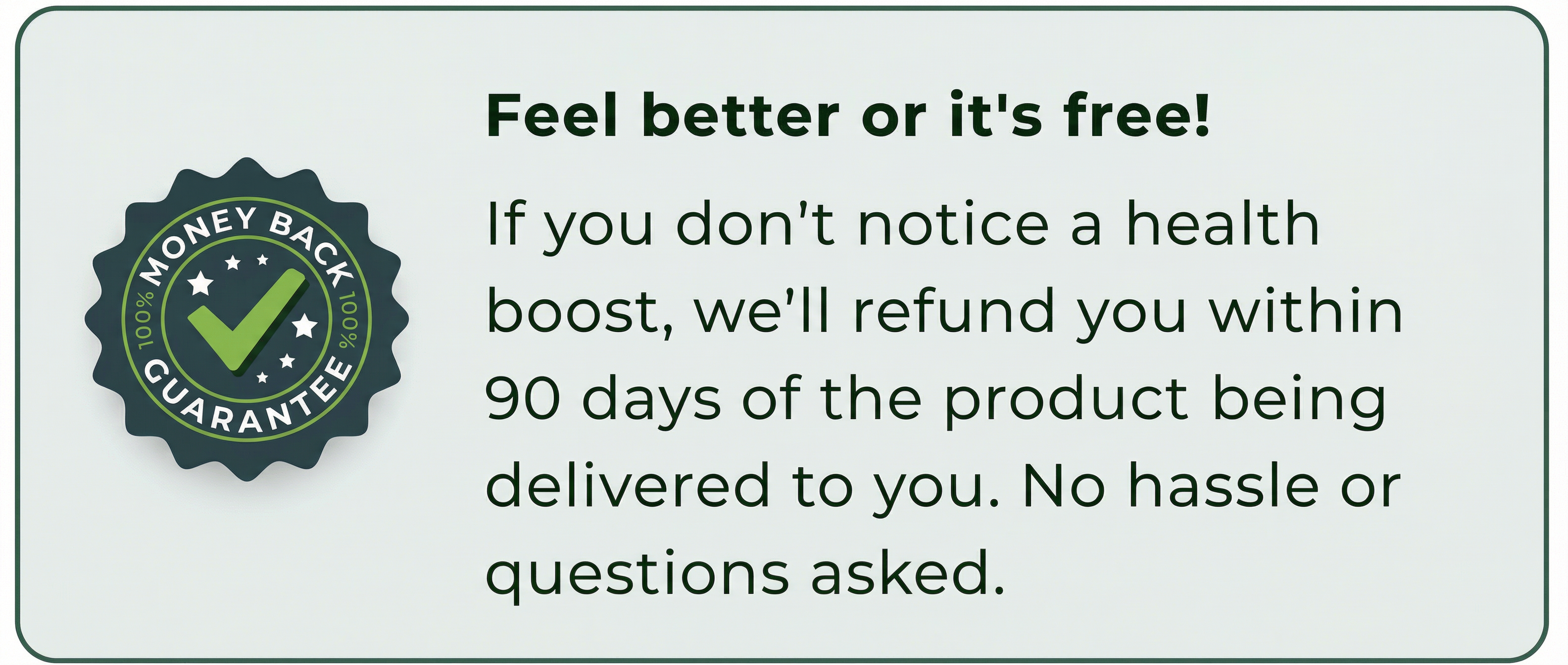 MONEY BACK
100%
100%
GUARANTEE

Feel better or it's free!

If you don't notice a health boost, we'll refund you within 90 days of the product being delivered to you. No hassle or questions asked.